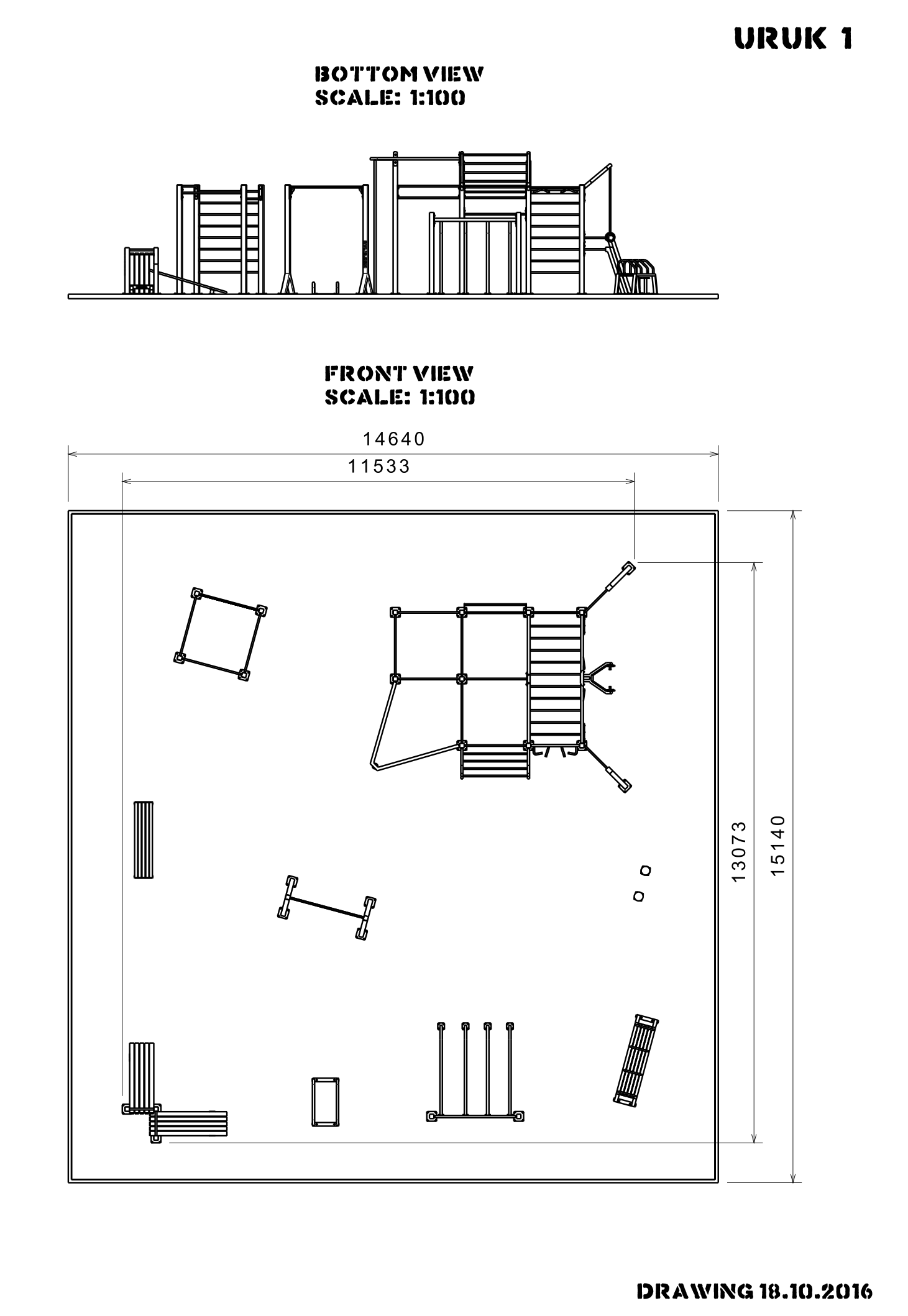 URUK 1

BOTTOM VIEW
SCALE: 1:100

FRONT VIEW
SCALE: 1:100

14640

11533

13073

15140

DRAWING 18.10.2016