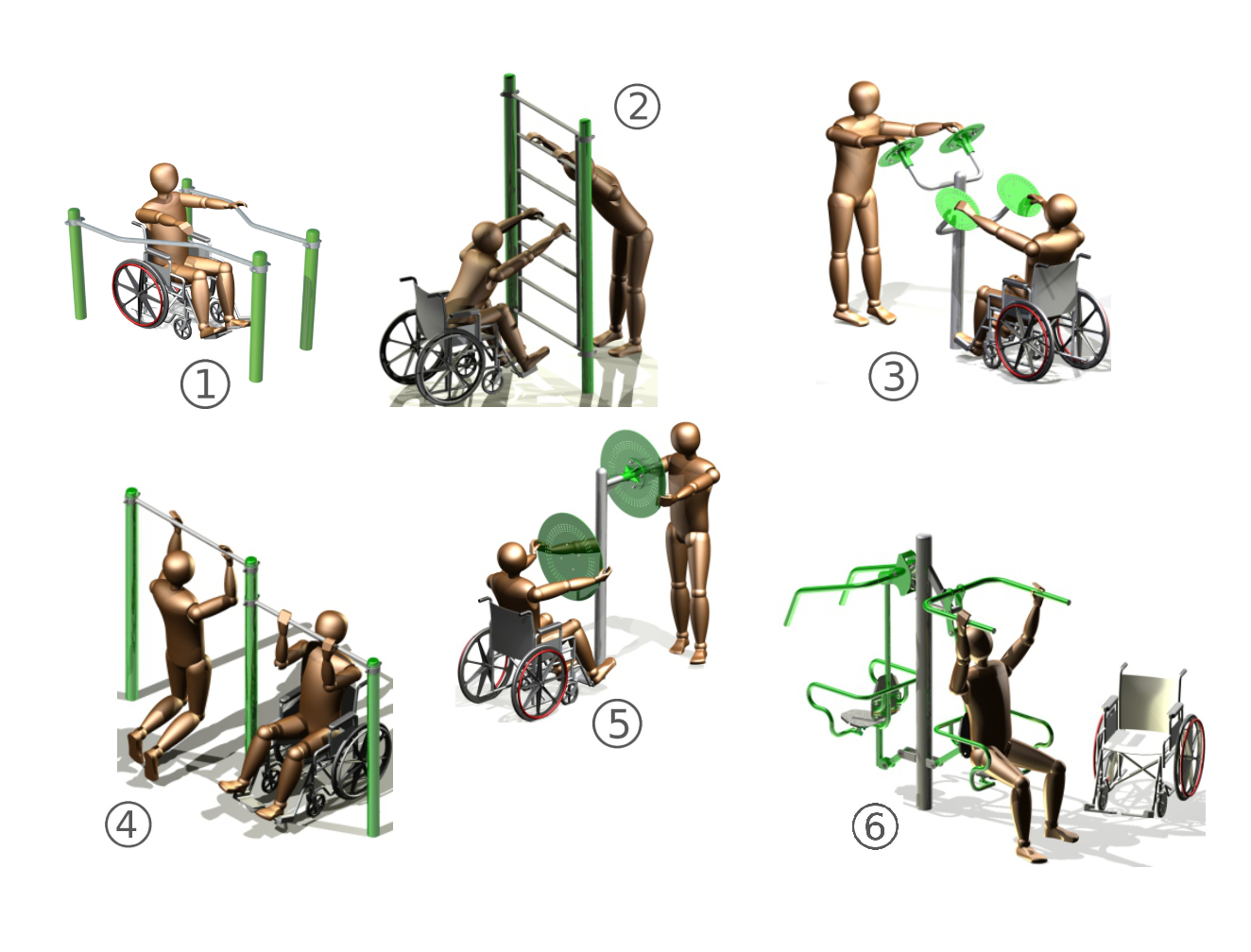 ①
②
③
④
⑤
⑥